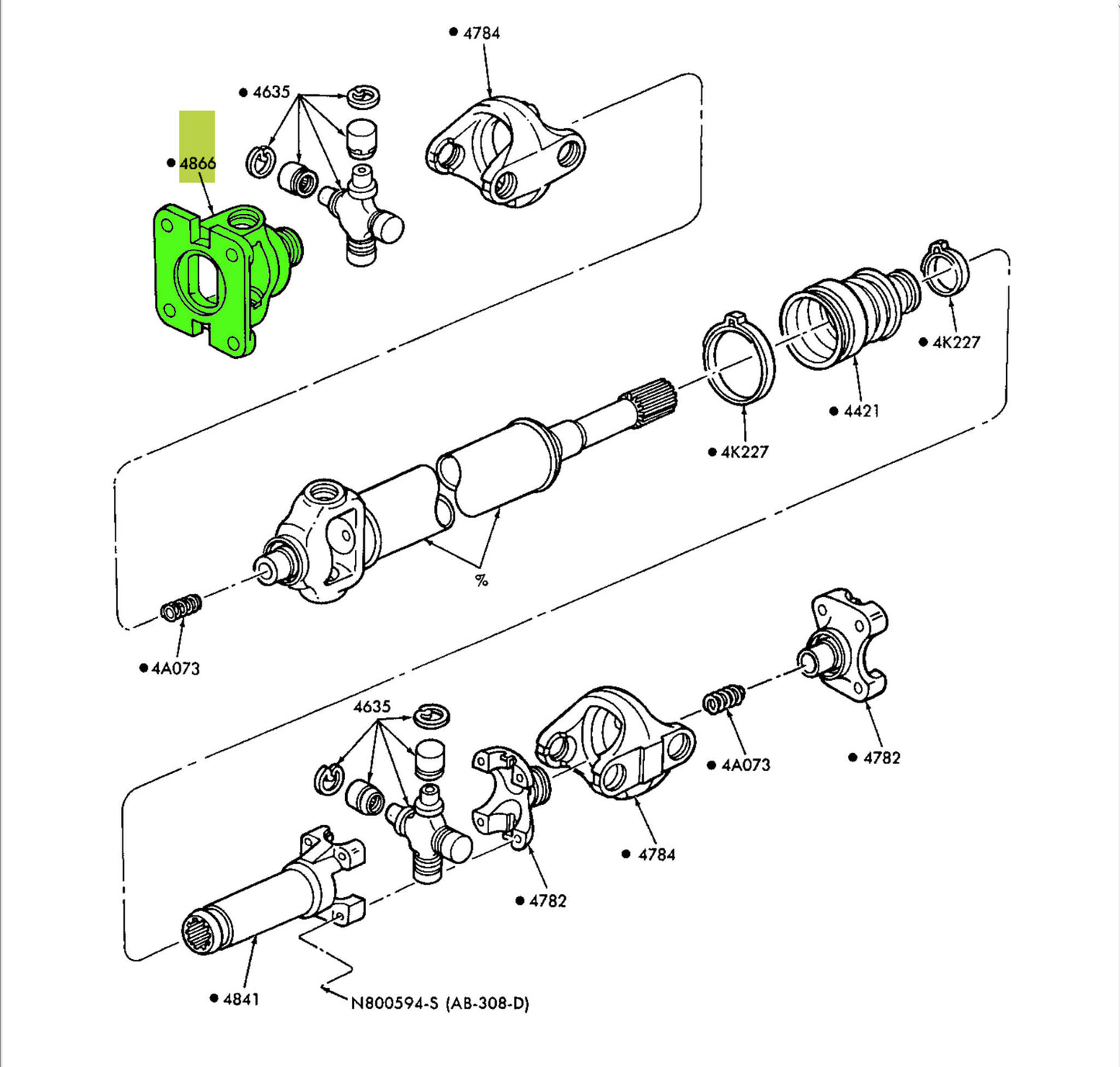 ● 4784

● 4635

● 4866

● 4K227

● 4421

● 4K227

%

● 4A073

4635

● 4A073

● 4782

● 4784

● 4782

● 4841

N800594-S (AB-308-D)